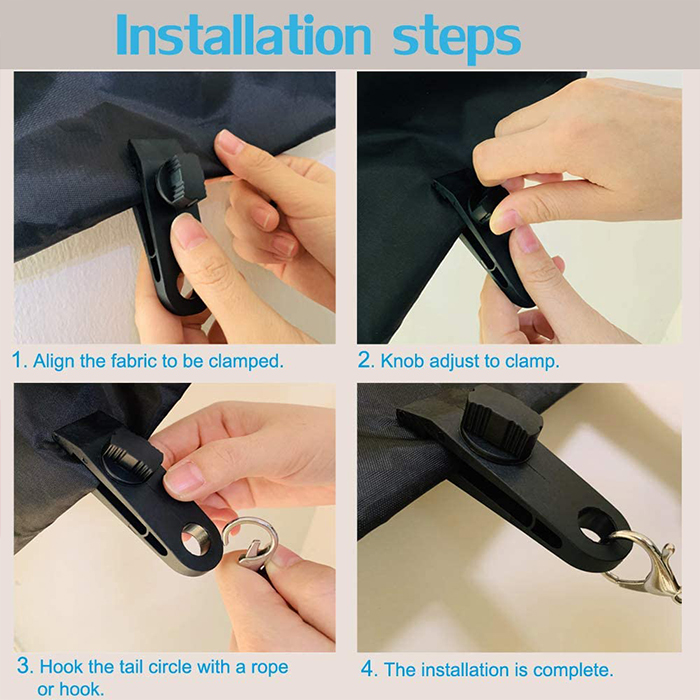 Installation steps

1. Align the fabric to be clamped.

2. Knob adjust to clamp.

3. Hook the tail circle with a rope or hook.

4. The installation is complete.