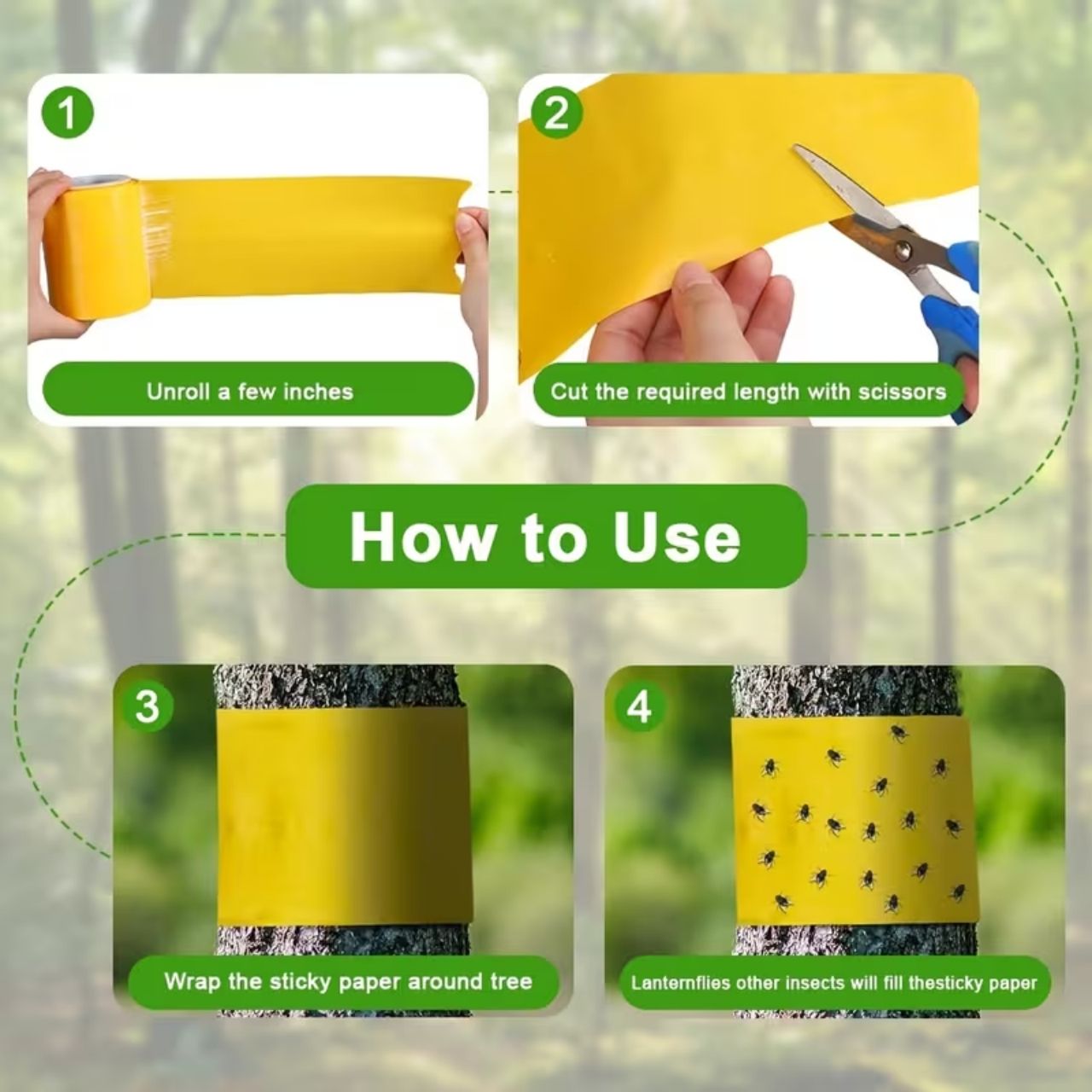 1

Unroll a few inches

2

Cut the required length with scissors

How to Use

3

Wrap the sticky paper around tree

4

Lanternflies other insects will fill thesticky paper